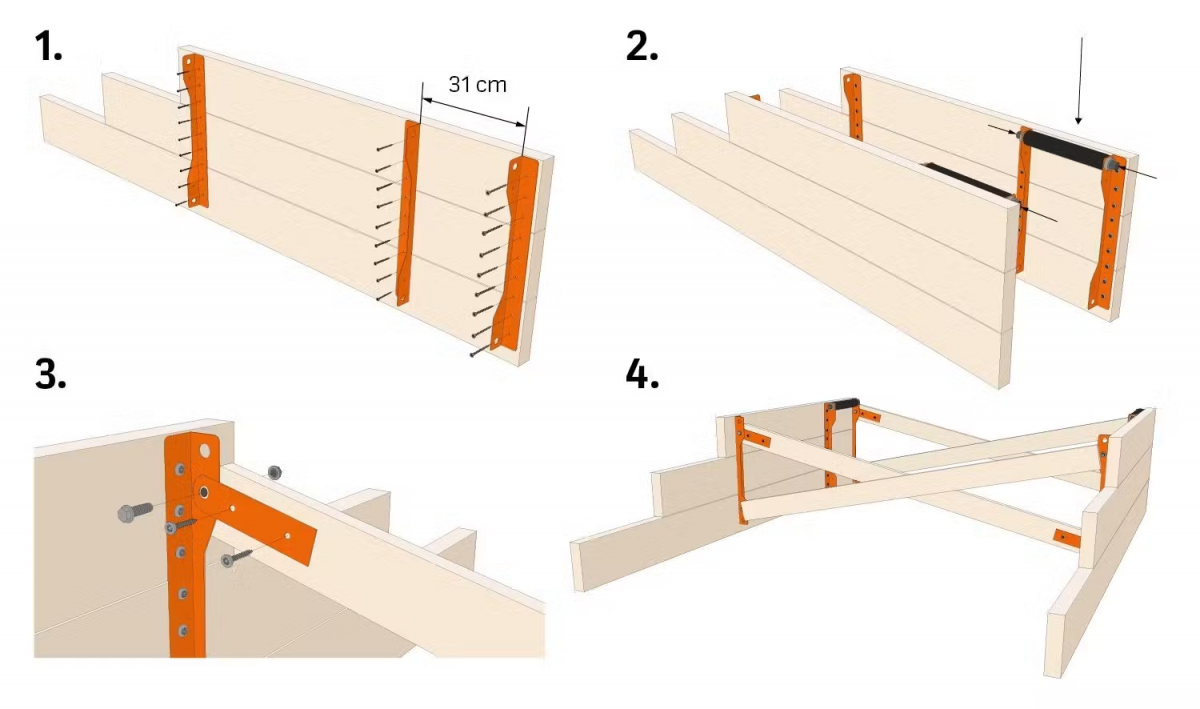 1.

31 cm

2.

3.

4.